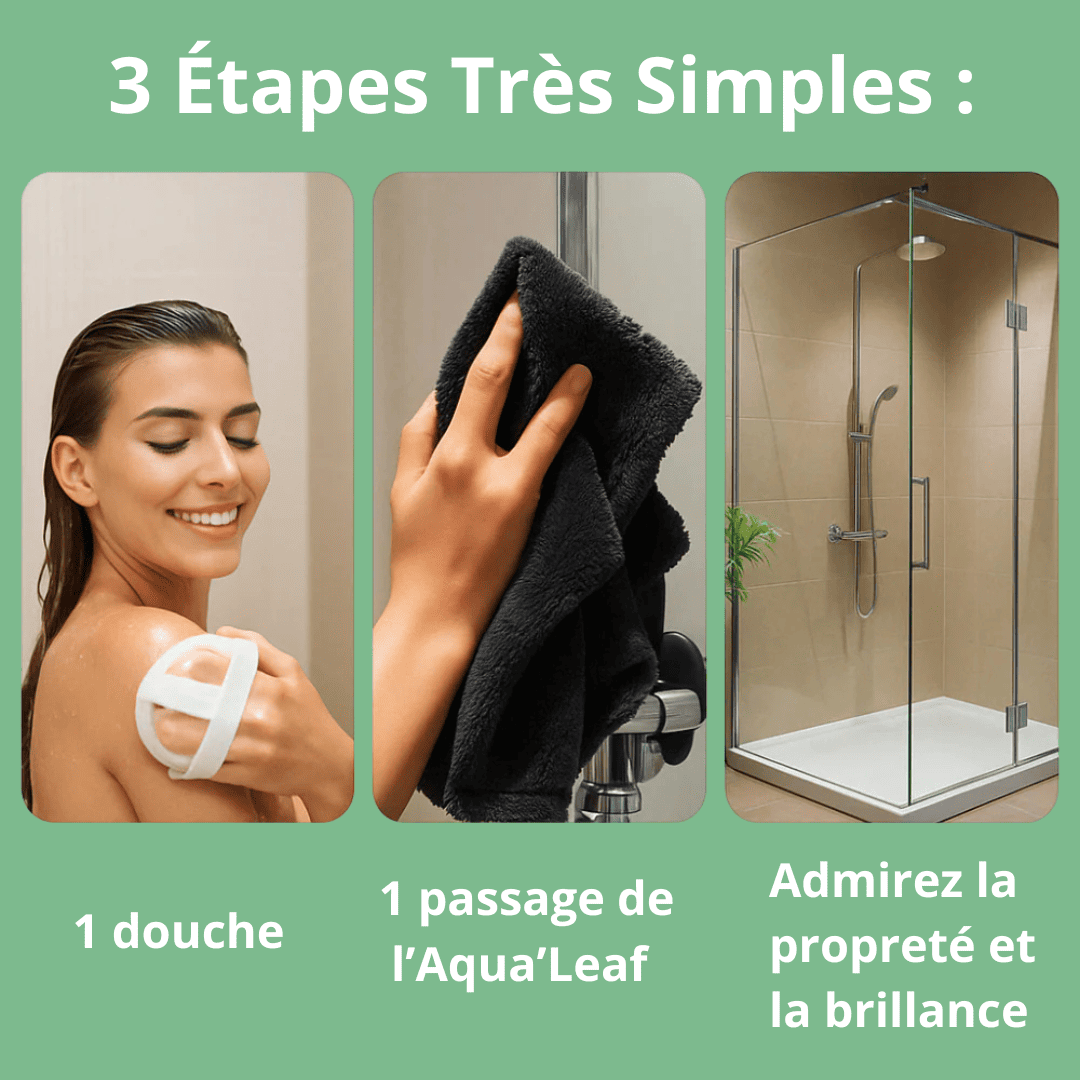 3 Étapes Très Simples :

1 douche

1 passage de l’Aqua’Leaf

Admirez la propreté et la brillance